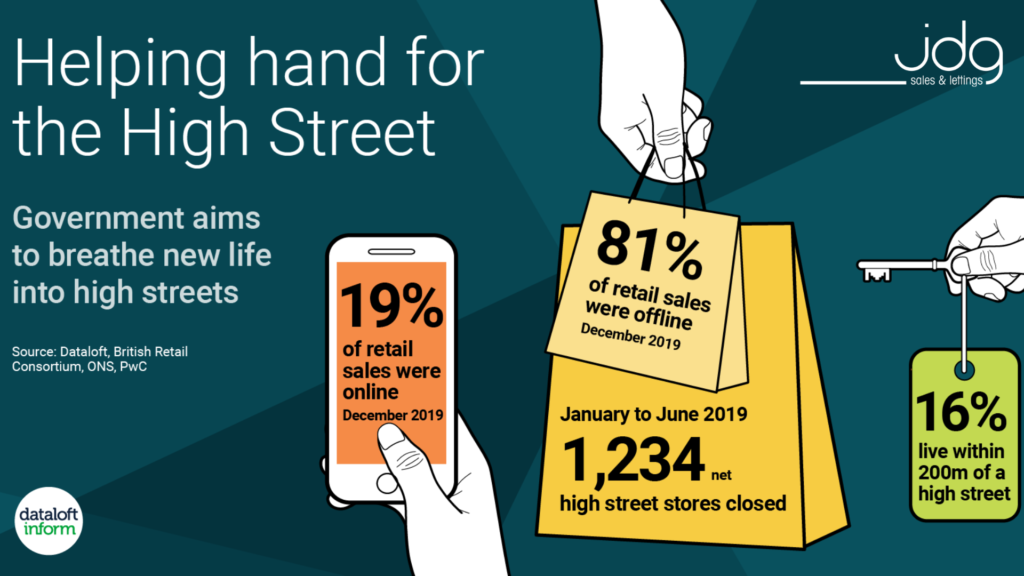 Helping hand for the High Street

jdg
sales & lettings

Government aims to breathe new life into high streets

Source: Dataloft, British Retail Consortium, ONS, PwC

19%
of retail sales were online
December 2019

81%
of retail sales were offline
December 2019

January to June 2019
1,234 net
high street stores closed

16%
live within 200m of a high street

dataloft
inform